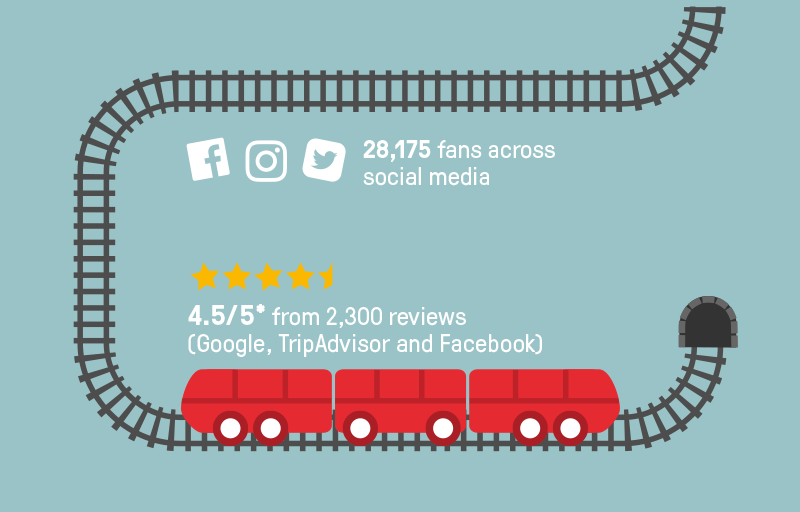 28,175 fans across social media

4.5/5* from 2,300 reviews (Google, TripAdvisor and Facebook)