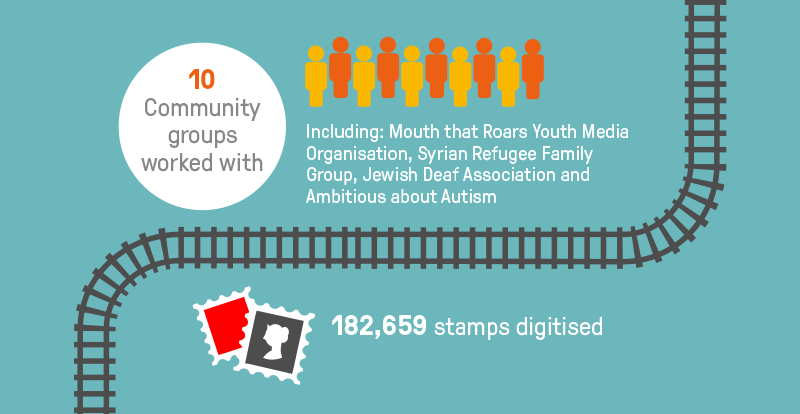 10
Community groups worked with

Including: Mouth that Roars Youth Media Organisation, Syrian Refugee Family Group, Jewish Deaf Association and Ambitious about Autism

182,659 stamps digitised