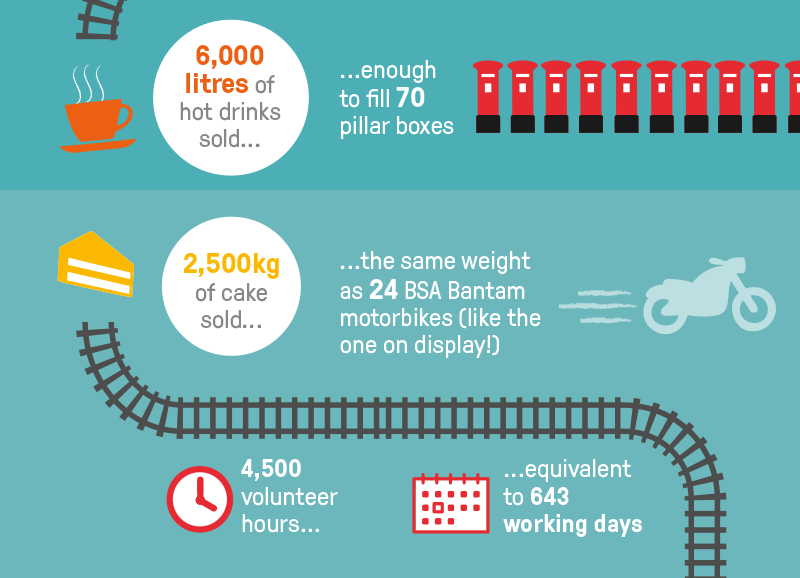 6,000 litres of hot drinks sold...

...enough to fill 70 pillar boxes

2,500kg of cake sold...

...the same weight as 24 BSA Bantam motorbikes (like the one on display!)

4,500 volunteer hours...

...equivalent to 643 working days