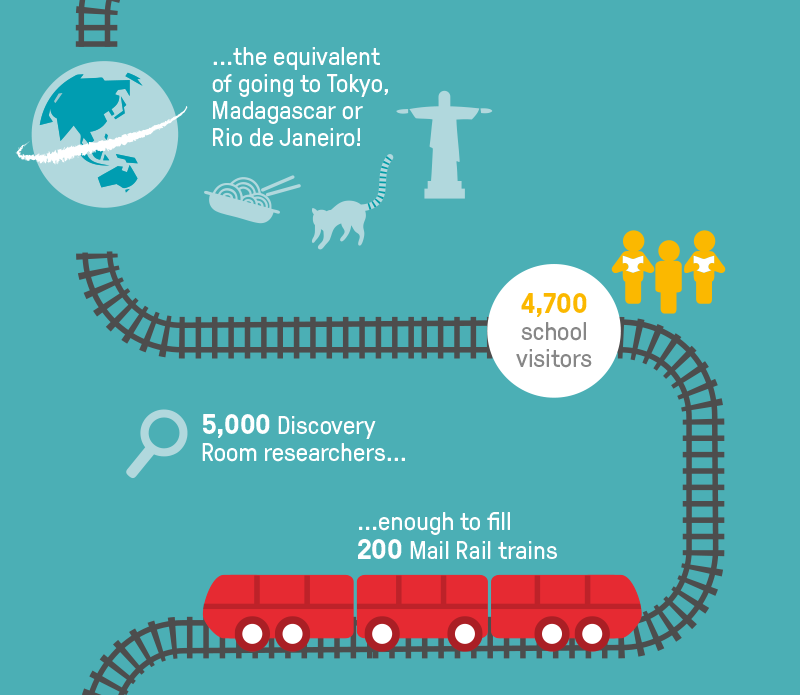 ...the equivalent of going to Tokyo, Madagascar or Rio de Janeiro!

4,700 school visitors

5,000 Discovery Room researchers...

...enough to fill 200 Mail Rail trains