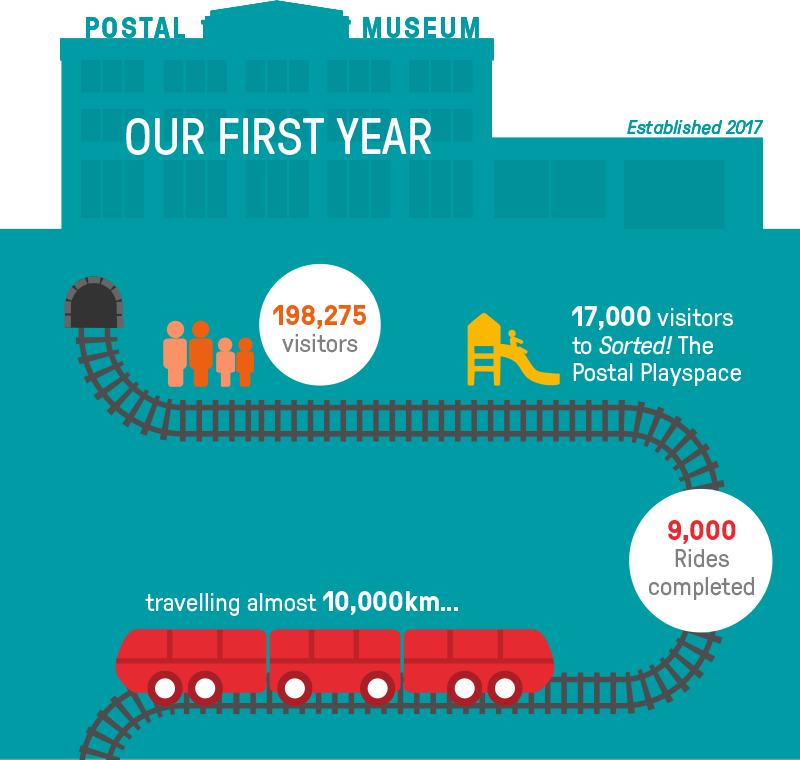 POSTAL MUSEUM

OUR FIRST YEAR

Established 2017

198,275 visitors

17,000 visitors to Sorted! The Postal Playspace

9,000 Rides completed

travelling almost 10,000km...